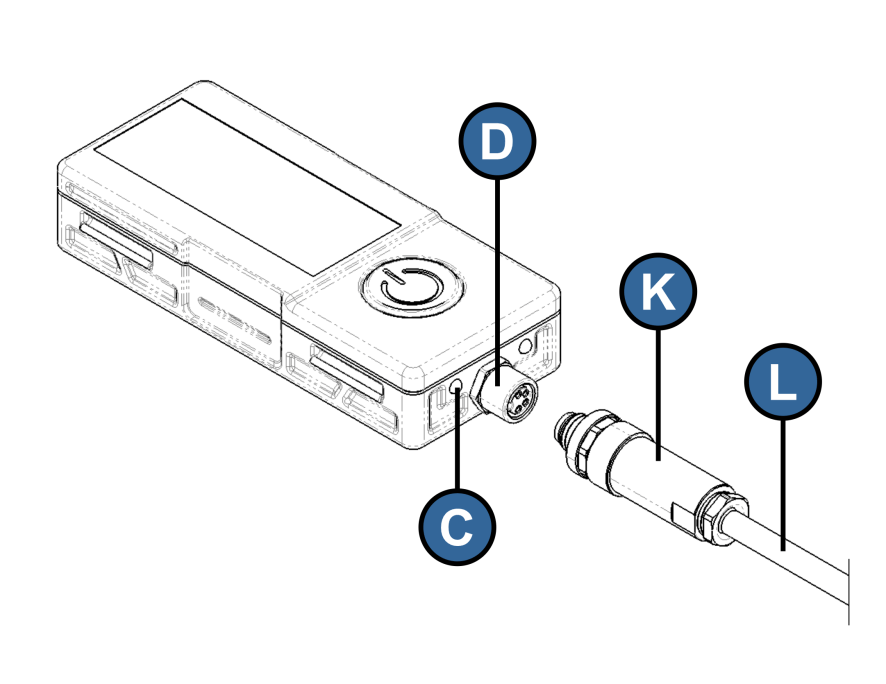 D
K
L
C