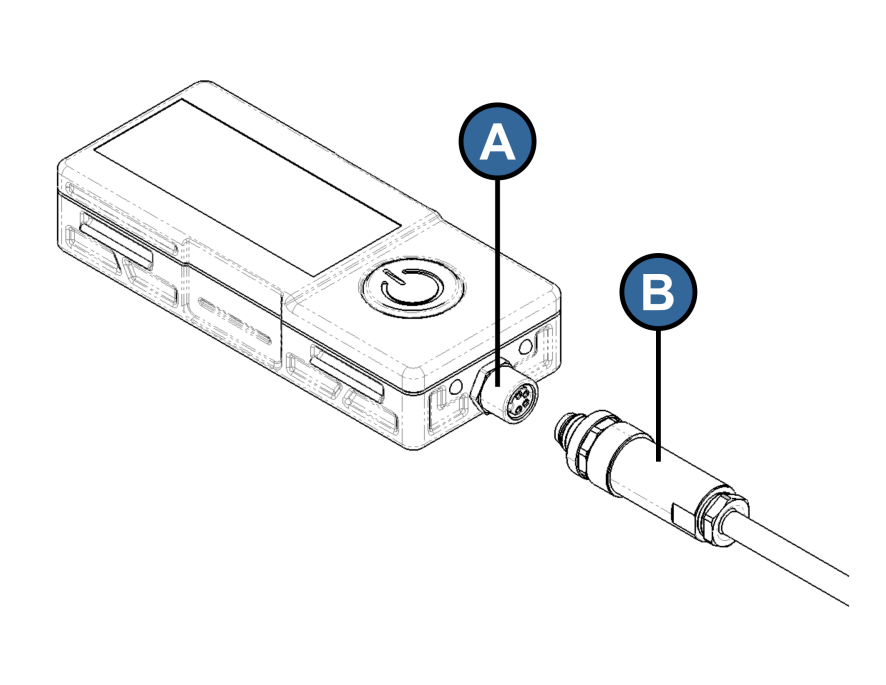 A
B